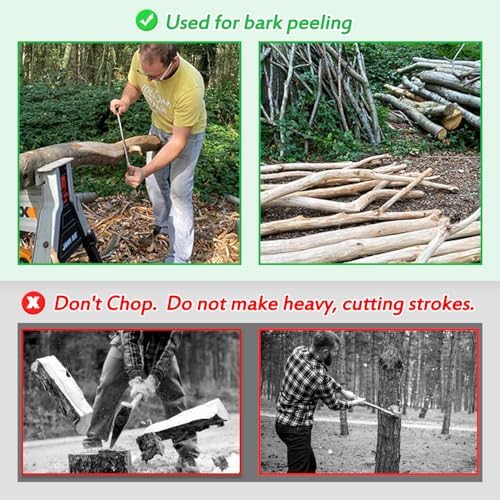 Used for bark peeling

Don't Chop. Do not make heavy, cutting strokes.