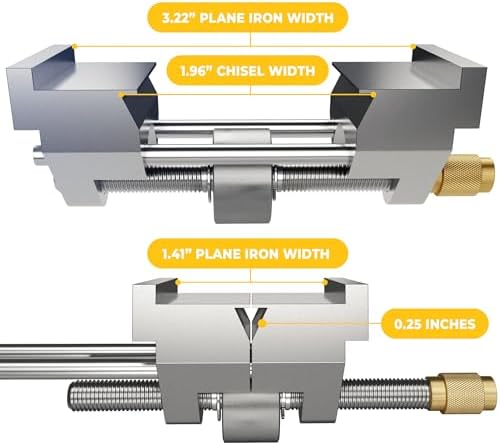 3.22" PLANE IRON WIDTH

1.96" CHISEL WIDTH

1.41" PLANE IRON WIDTH

0.25 INCHES