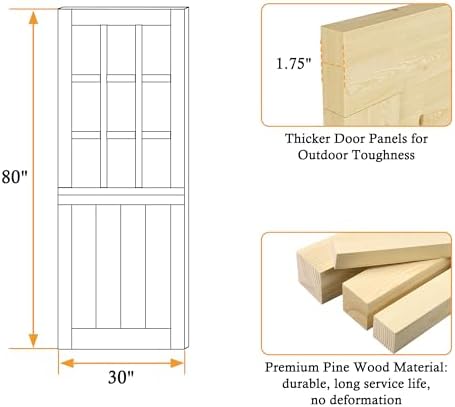 80"

30"

1.75"

Thicker Door Panels for Outdoor Toughness

Premium Pine Wood Material: durable, long service life, no deformation