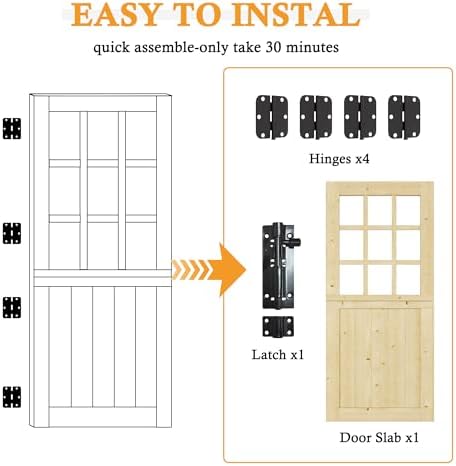 EASY TO INSTAL

quick assemble-only take 30 minutes

Hinges x4

Latch x1

Door Slab x1