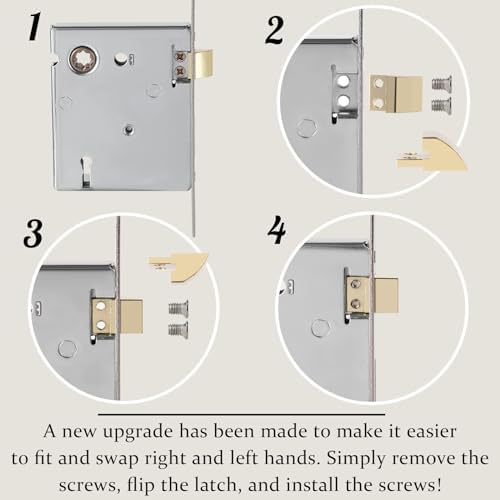 1

2

3

4

A new upgrade has been made to make it easier to fit and swap right and left hands. Simply remove the screws, flip the latch, and install the screws!