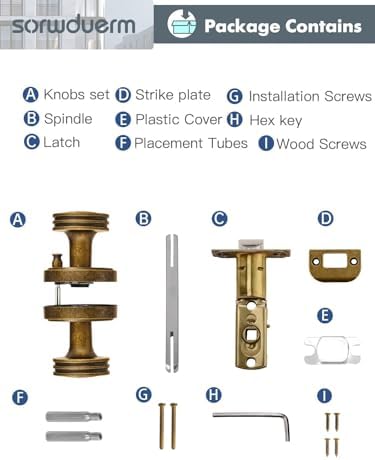 sorwduerm

Package Contains

A Knobs set
B Spindle
C Latch

D Strike plate
E Plastic Cover
F Placement Tubes

G Installation Screws
H Hex key
I Wood Screws

A B C D
E
F G H I